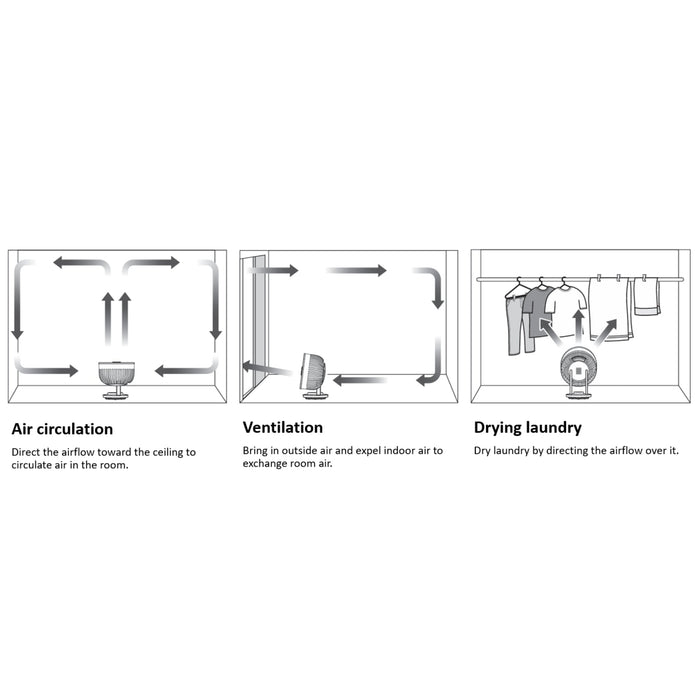 Air circulation

Direct the airflow toward the ceiling to circulate air in the room.

Ventilation

Bring in outside air and expel indoor air to exchange room air.

Drying laundry

Dry laundry by directing the airflow over it.