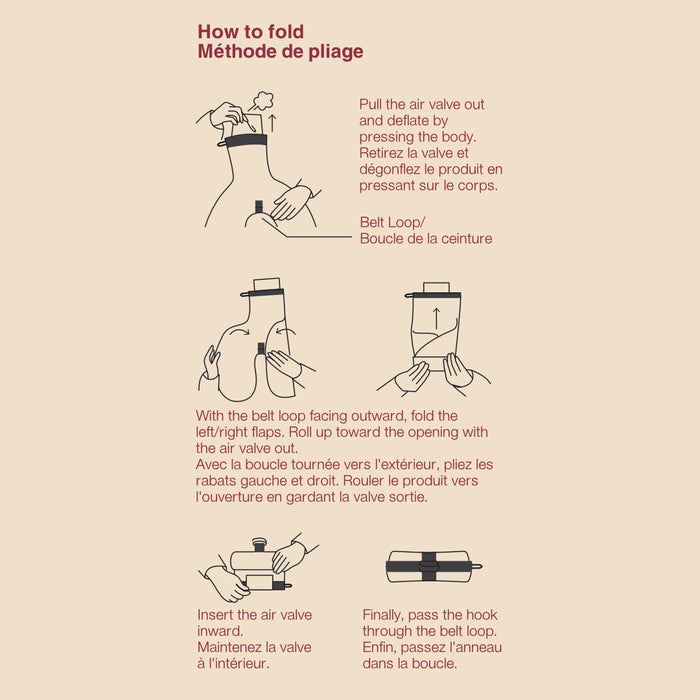 How to fold
Méthode de pliage

Pull the air valve out and deflate by pressing the body.
Retirez la valve et dégonflez le produit en pressant sur le corps.

Belt Loop/
Boucle de la ceinture

With the belt loop facing outward, fold the left/right flaps. Roll up toward the opening with the air valve out.
Avec la boucle tournée vers l'extérieur, pliez les rabats gauche et droit. Rouler le produit vers l'ouverture en gardant la valve sortie.

Insert the air valve inward.
Maintenez la valve à l'intérieur.

Finally, pass the hook through the belt loop.
Enfin, passez l'anneau dans la boucle.