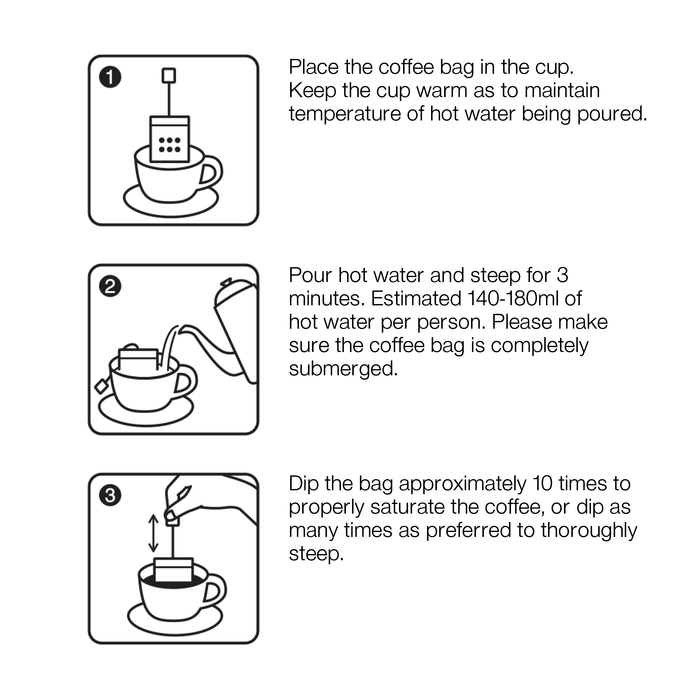 1

Place the coffee bag in the cup. Keep the cup warm as to maintain temperature of hot water being poured.

2

Pour hot water and steep for 3 minutes. Estimated 140-180ml of hot water per person. Please make sure the coffee bag is completely submerged.

3

Dip the bag approximately 10 times to properly saturate the coffee, or dip as many times as preferred to thoroughly steep.