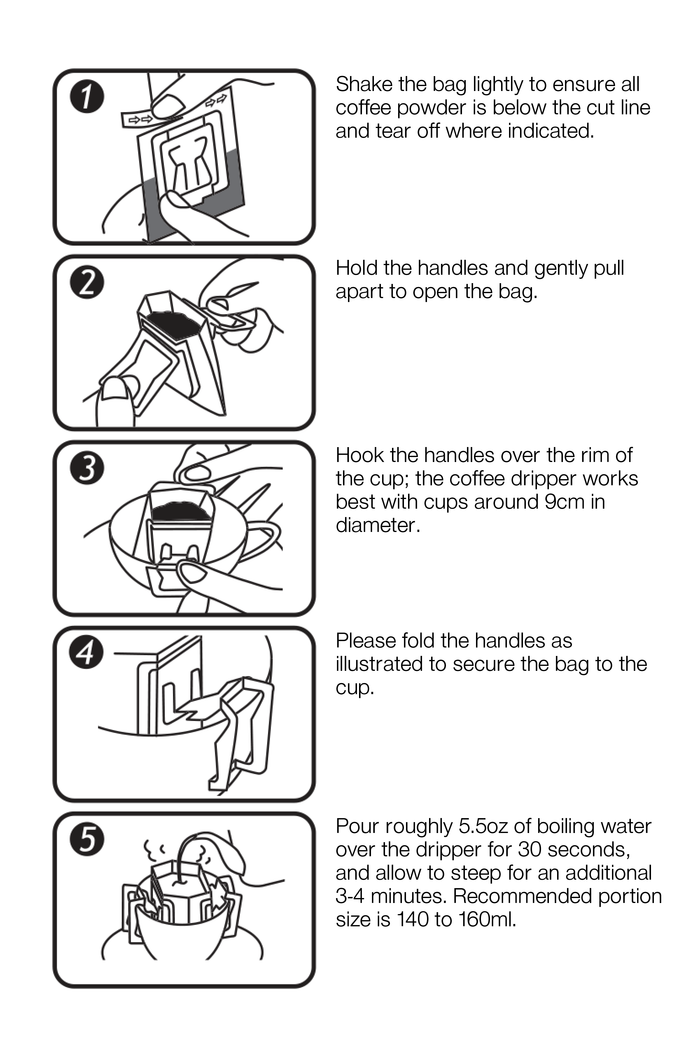 1

Shake the bag lightly to ensure all coffee powder is below the cut line and tear off where indicated.

2

Hold the handles and gently pull apart to open the bag.

3

Hook the handles over the rim of the cup; the coffee dripper works best with cups around 9cm in diameter.

4

Please fold the handles as illustrated to secure the bag to the cup.

5

Pour roughly 5.5oz of boiling water over the dripper for 30 seconds, and allow to steep for an additional 3-4 minutes. Recommended portion size is 140 to 160ml.