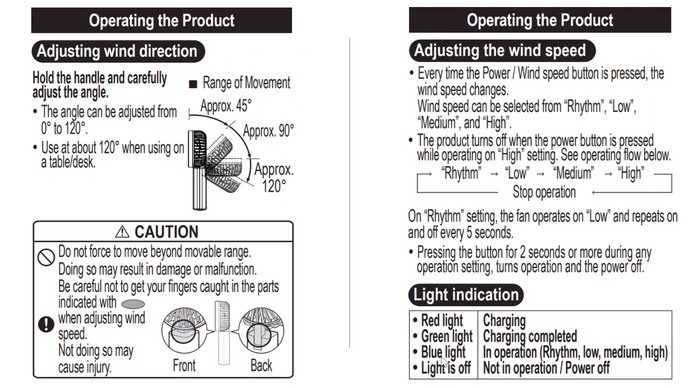 Operating the Product

Adjusting wind direction

Hold the handle and carefully adjust the angle.

• The angle can be adjusted from 0° to 120°.

• Use at about 120° when using on a table/desk.

■ Range of Movement

Approx. 45°

Approx. 90°

Approx. 120°

⚠ CAUTION

Do not force to move beyond movable range. Doing so may result in damage or malfunction.

Be careful not to get your fingers caught in the parts indicated with when adjusting wind speed. Not doing so may cause injury.

Front

Back

Operating the Product

Adjusting the wind speed

• Every time the Power / Wind speed button is pressed, the wind speed changes. Wind speed can be selected from "Rhythm", "Low", "Medium", and "High".

• The product turns off when the power button is pressed while operating on "High" setting. See operating flow below.

"Rhythm" → "Low" → "Medium" → "High"

Stop operation

On "Rhythm" setting, the fan operates on "Low" and repeats on and off every 5 seconds.

• Pressing the button for 2 seconds or more during any operation setting, turns operation and the power off.

Light indication

| • Red light | Charging |
|---|---|
| • Green light | Charging completed |
| • Blue light | In operation (Rhythm, low, medium, high) |
| • Light is off | Not in operation / Power off |